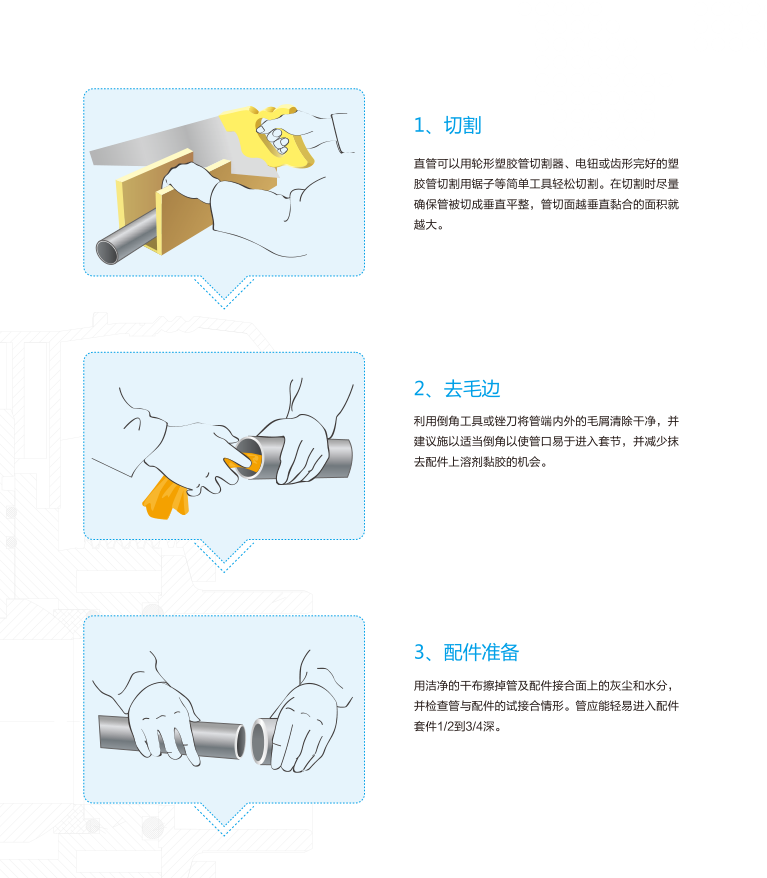 1、切割

直管可以用轮形塑胶管切割器、电钮或齿形完好的塑胶管切割用锯子等简单工具轻松切割。在切割时尽量确保管被切成垂直平整，管切面越垂直黏合的面积就越大。

2、去毛边

利用倒角工具或锉刀将管端内外的毛屑清除干净，并建议施以适当倒角以使管口易于进入套节，并减少抹去配件上溶剂黏胶的机会。

3、配件准备

用洁净的干布擦掉管及配件接合面上的灰尘和水分，并检查管与配件的试接合情形。管应能轻易进入配件套件1/2到3/4深。